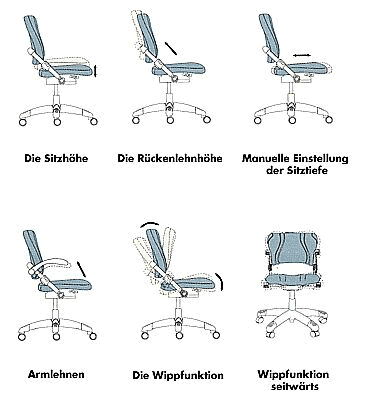 Die Sitzhöhe

Die Rückenlehnhöhe

Manuelle Einstellung der Sitztiefe

Armlehnen

Die Wippfunktion

Wippfunktion seitwärts