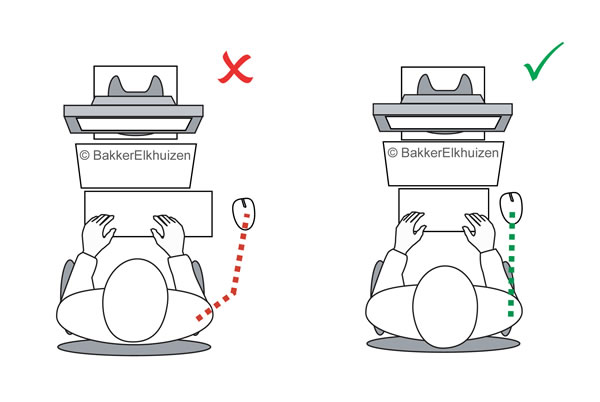 © BakkerElkhuizen

© BakkerElkhuizen